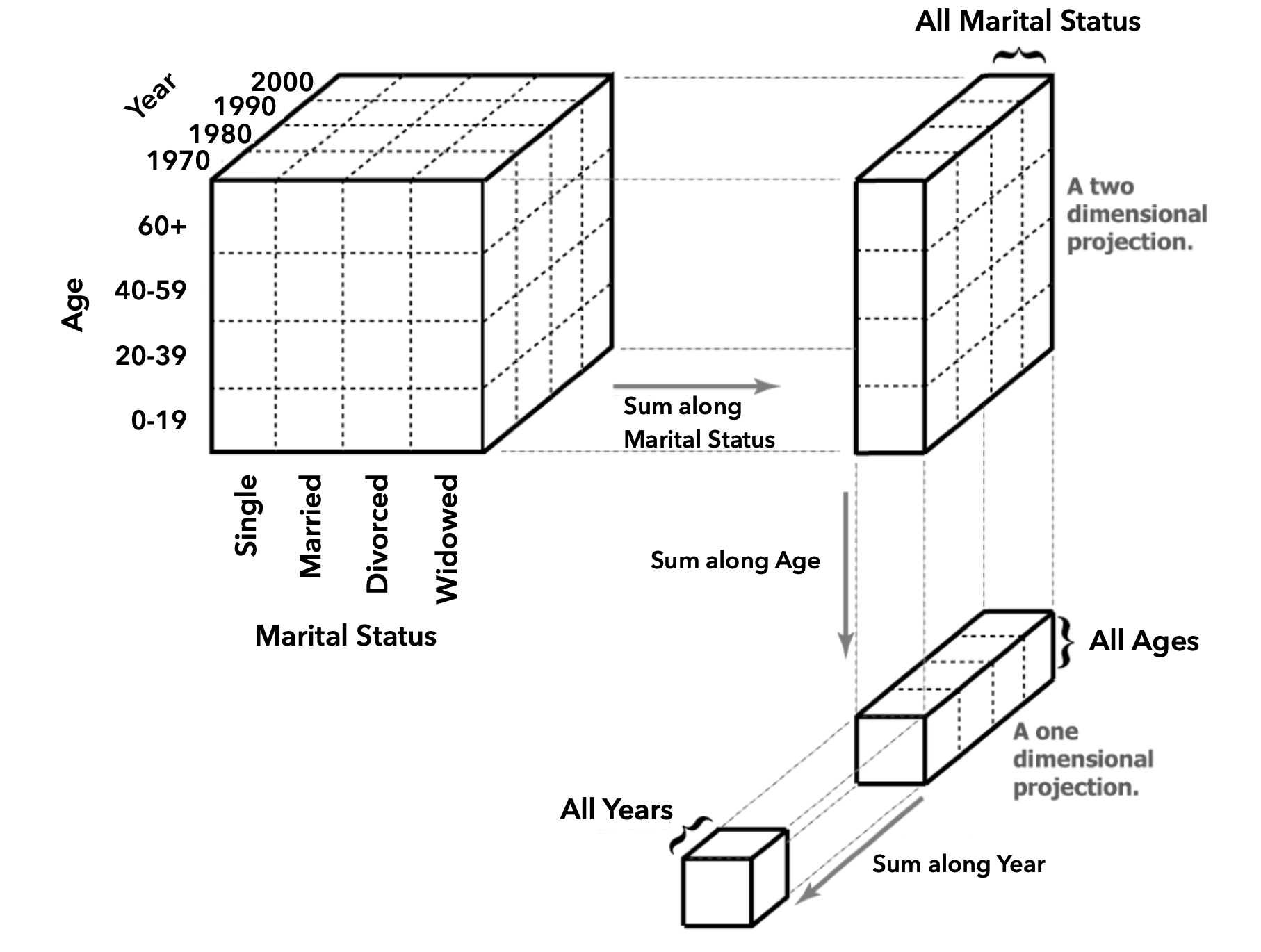 All Marital Status

Year
2000
1990
1980
1970

Age
60+
40-59
20-39
0-19

Single
Married
Divorced
Widowed

Marital Status

Sum along Marital Status

A two dimensional projection.

Sum along Age

All Ages

A one dimensional projection.

All Years

Sum along Year